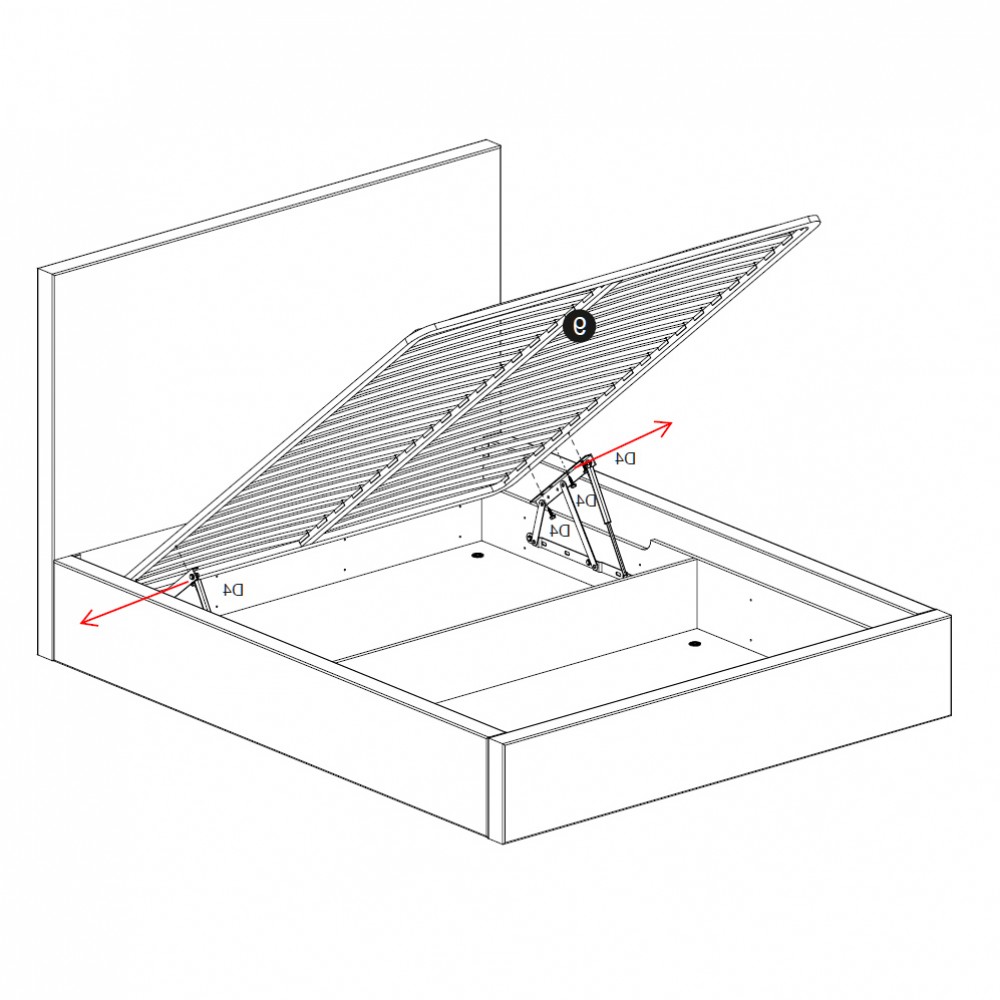 9

D4

D4

D4

D4